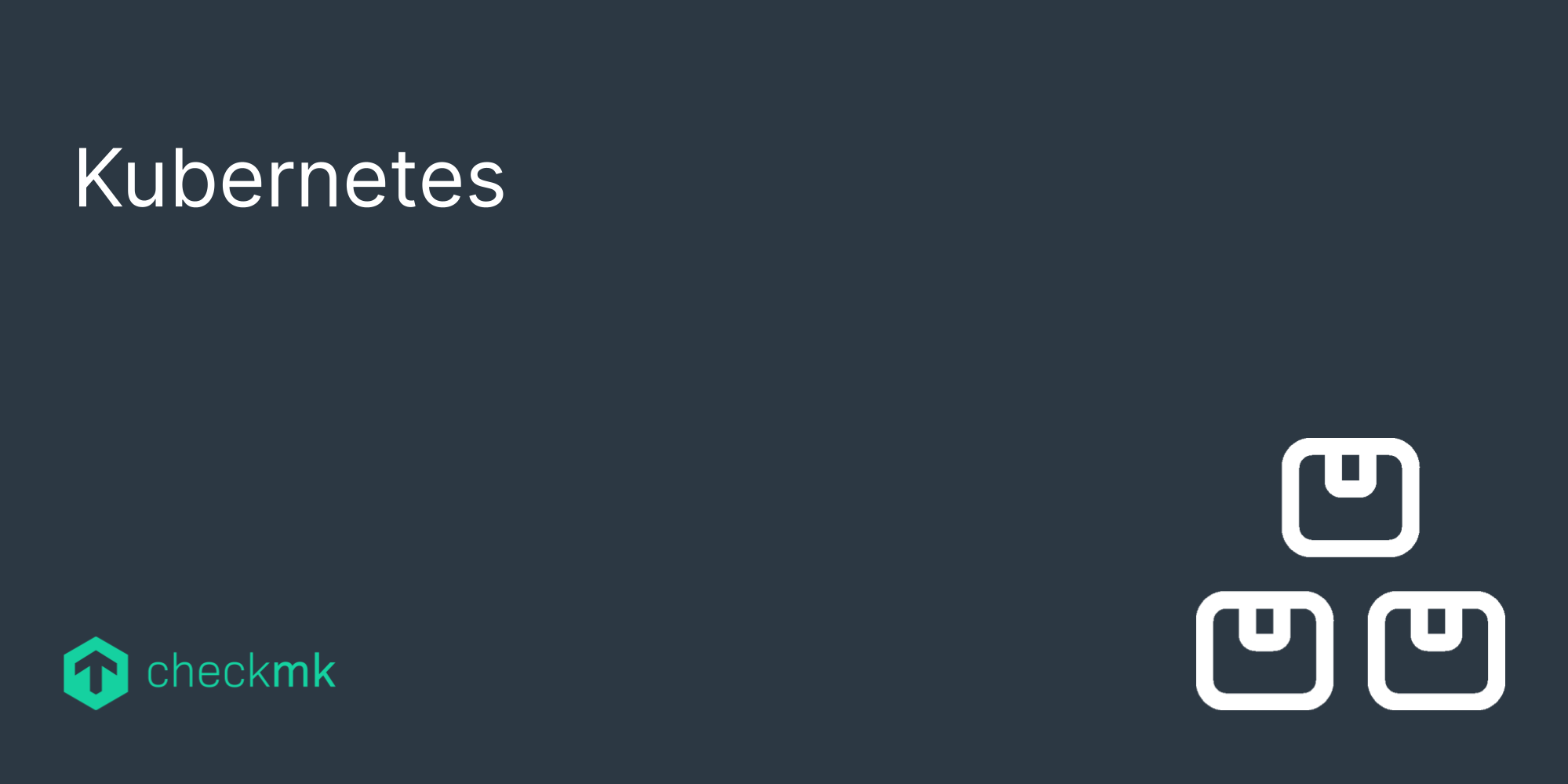 Kubernetes

checkmk